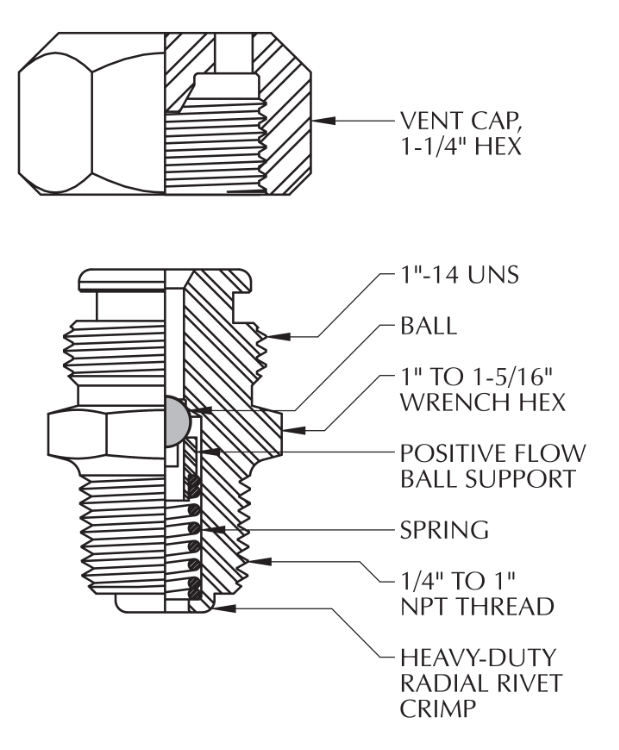 VENT CAP,
1-1/4" HEX

1"-14 UNS

BALL

1" TO 1-5/16"
WRENCH HEX

POSITIVE FLOW
BALL SUPPORT

SPRING

1/4" TO 1"
NPT THREAD

HEAVY-DUTY
RADIAL RIVET
CRIMP