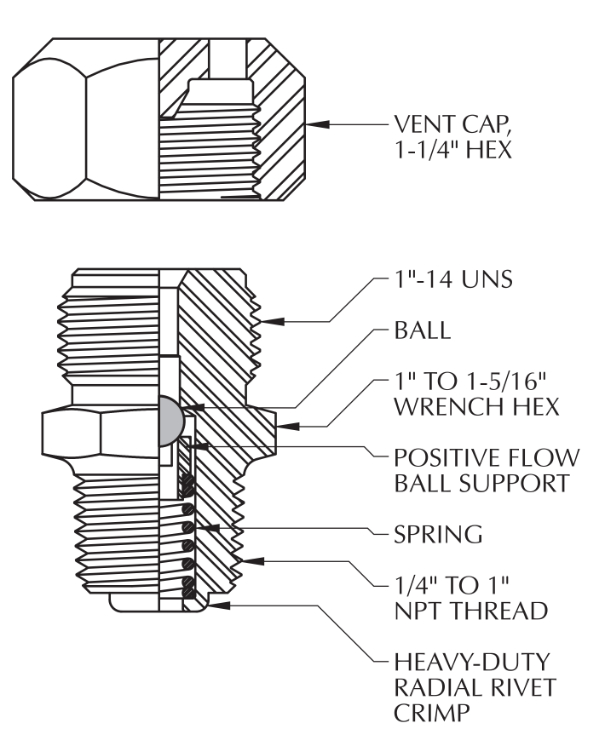 VENT CAP, 1-1/4" HEX

1"-14 UNS

BALL

1" TO 1-5/16" WRENCH HEX

POSITIVE FLOW BALL SUPPORT

SPRING

1/4" TO 1" NPT THREAD

HEAVY-DUTY RADIAL RIVET CRIMP