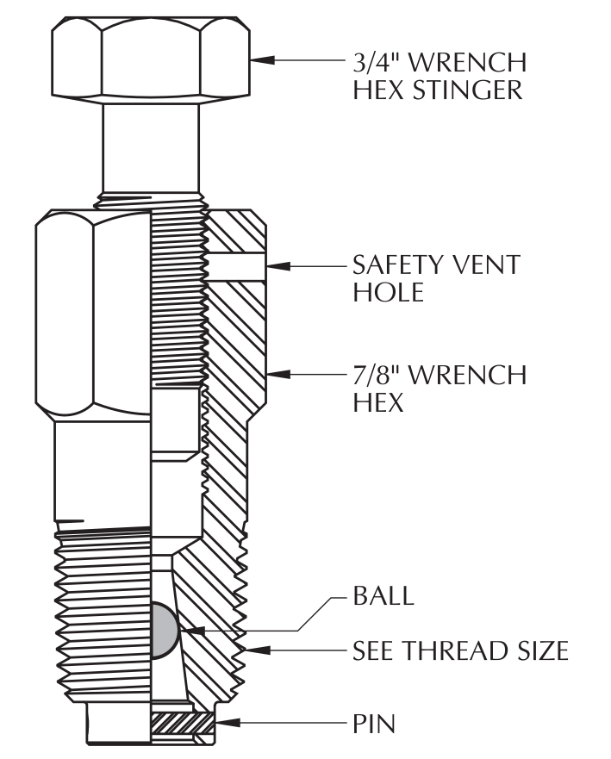 3/4" WRENCH HEX STINGER

SAFETY VENT HOLE

7/8" WRENCH HEX

BALL

SEE THREAD SIZE

PIN