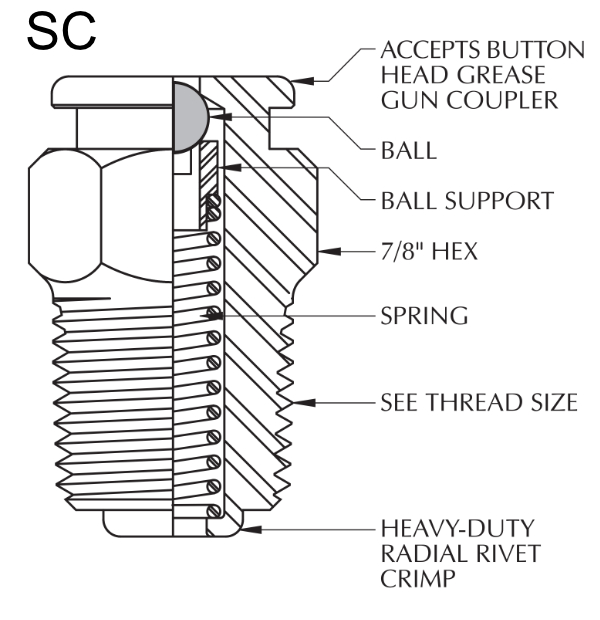 SC

ACCEPTS BUTTON HEAD GREASE GUN COUPLER

BALL

BALL SUPPORT

7/8" HEX

SPRING

SEE THREAD SIZE

HEAVY-DUTY RADIAL RIVET CRIMP