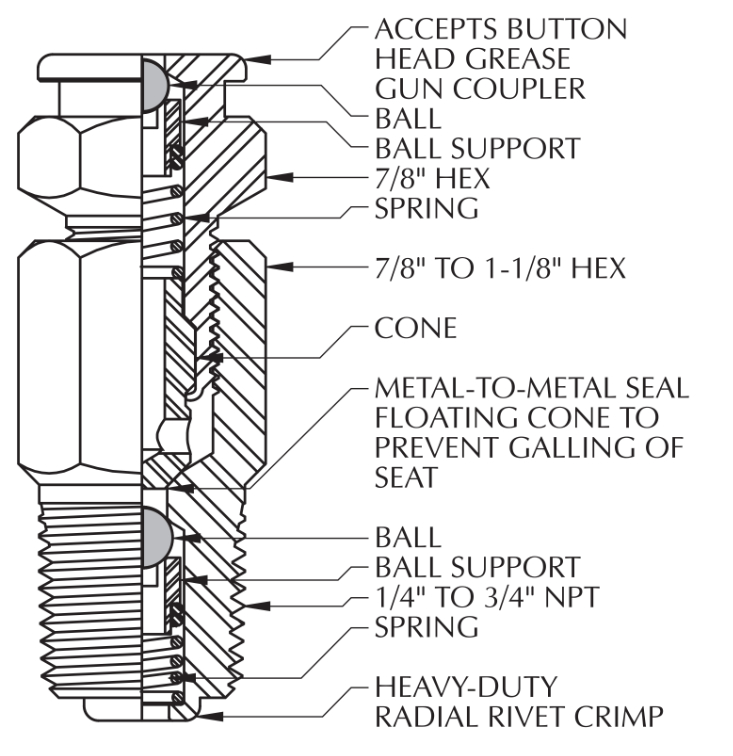 ACCEPTS BUTTON HEAD GREASE GUN COUPLER

BALL

BALL SUPPORT

7/8" HEX

SPRING

7/8" TO 1-1/8" HEX

CONE

METAL-TO-METAL SEAL FLOATING CONE TO PREVENT GALLING OF SEAT

BALL

BALL SUPPORT

1/4" TO 3/4" NPT

SPRING

HEAVY-DUTY RADIAL RIVET CRIMP