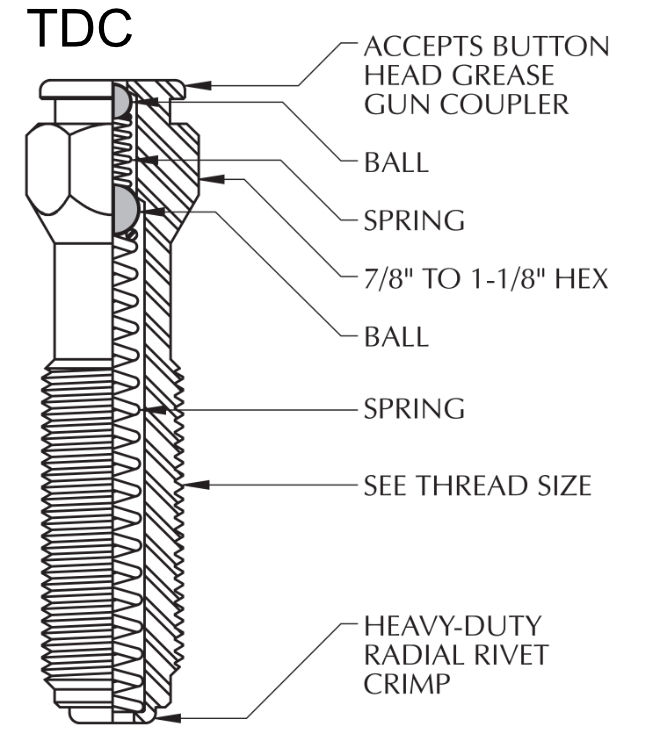 TDC

ACCEPTS BUTTON HEAD GREASE GUN COUPLER

BALL

SPRING

7/8" TO 1-1/8" HEX

BALL

SPRING

SEE THREAD SIZE

HEAVY-DUTY RADIAL RIVET CRIMP