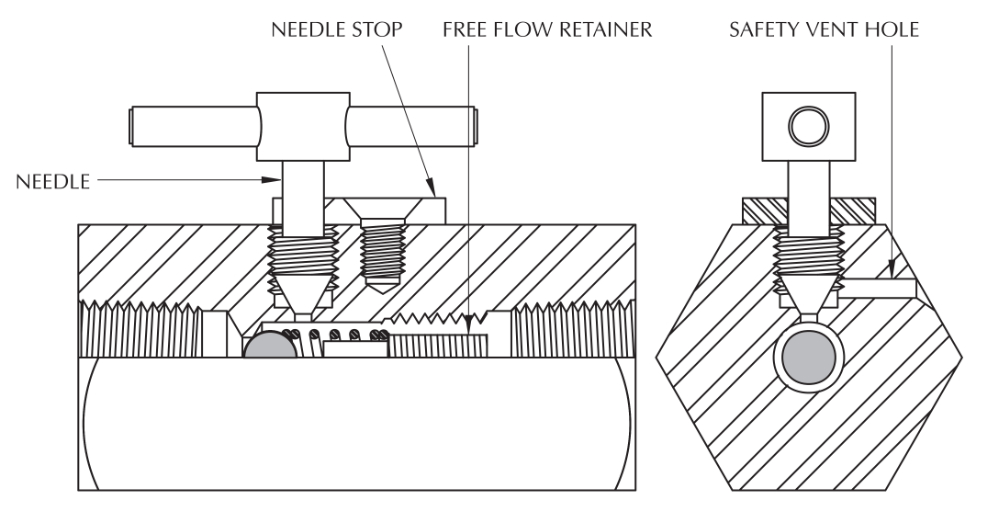 NEEDLE STOP
FREE FLOW RETAINER
SAFETY VENT HOLE
NEEDLE